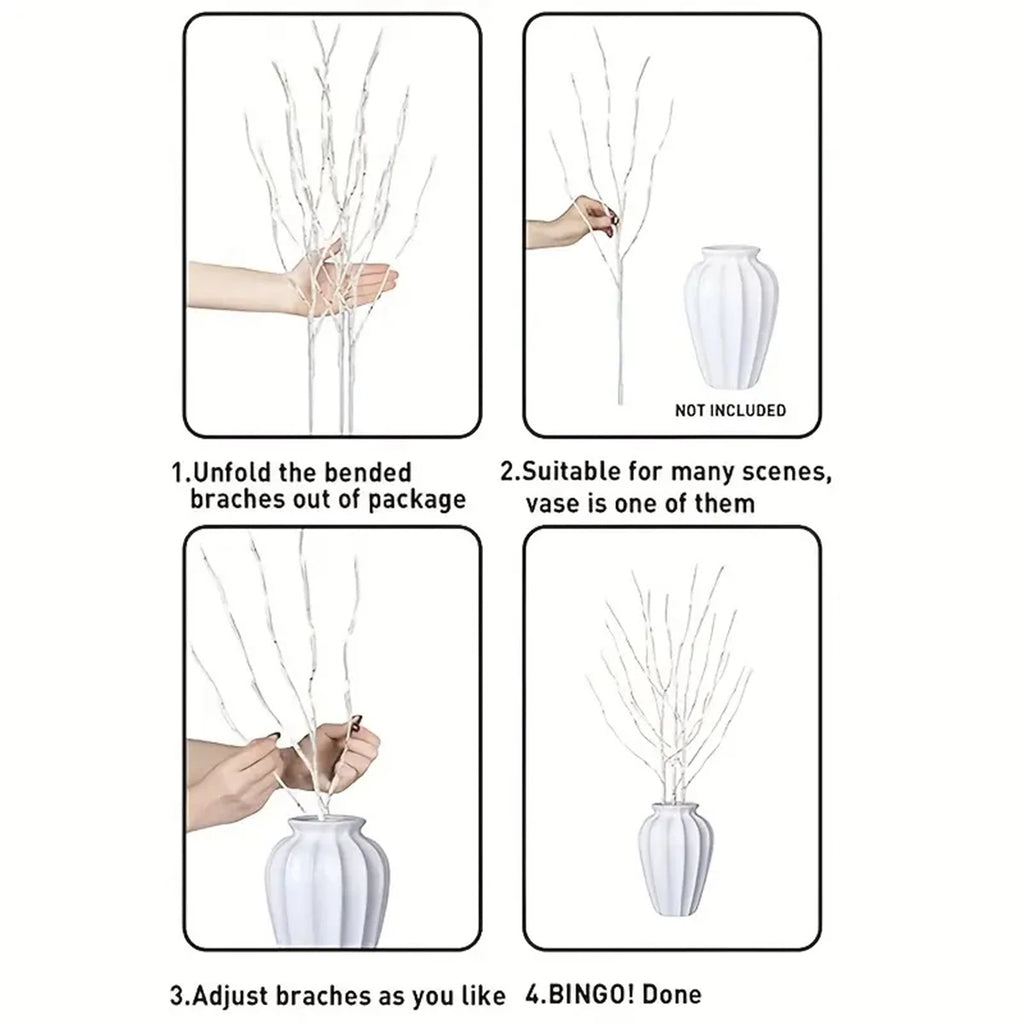 NOT INCLUDED

1.Unfold the bended braches out of package

2.Suitable for many scenes, vase is one of them

3.Adjust braches as you like

4.BINGO! Done