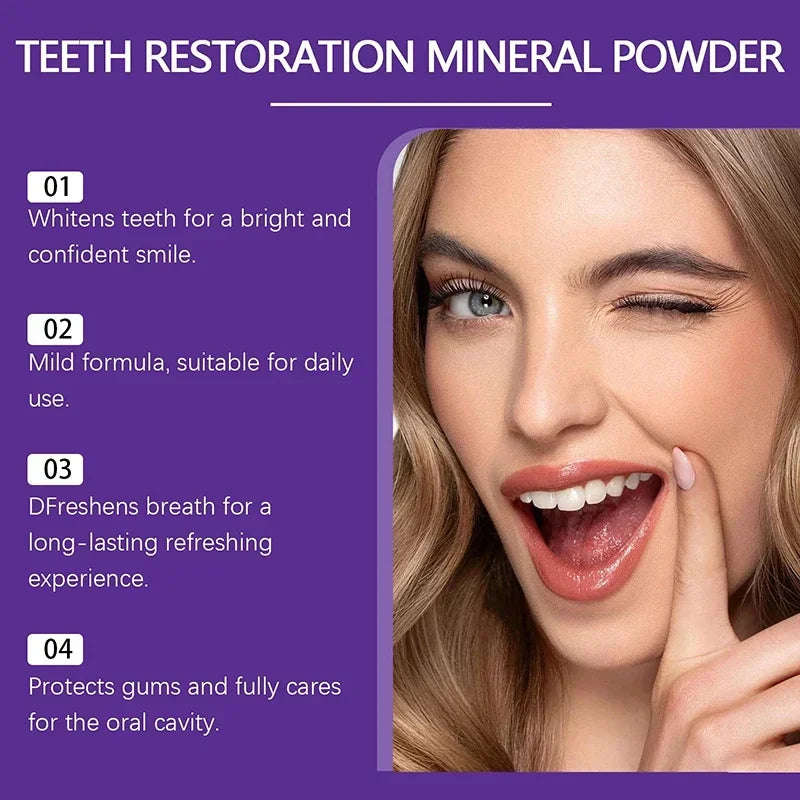 TEETH RESTORATION MINERAL POWDER

01
Whitens teeth for a bright and confident smile.

02
Mild formula, suitable for daily use.

03
DFreshens breath for a long-lasting refreshing experience.

04
Protects gums and fully cares for the oral cavity.