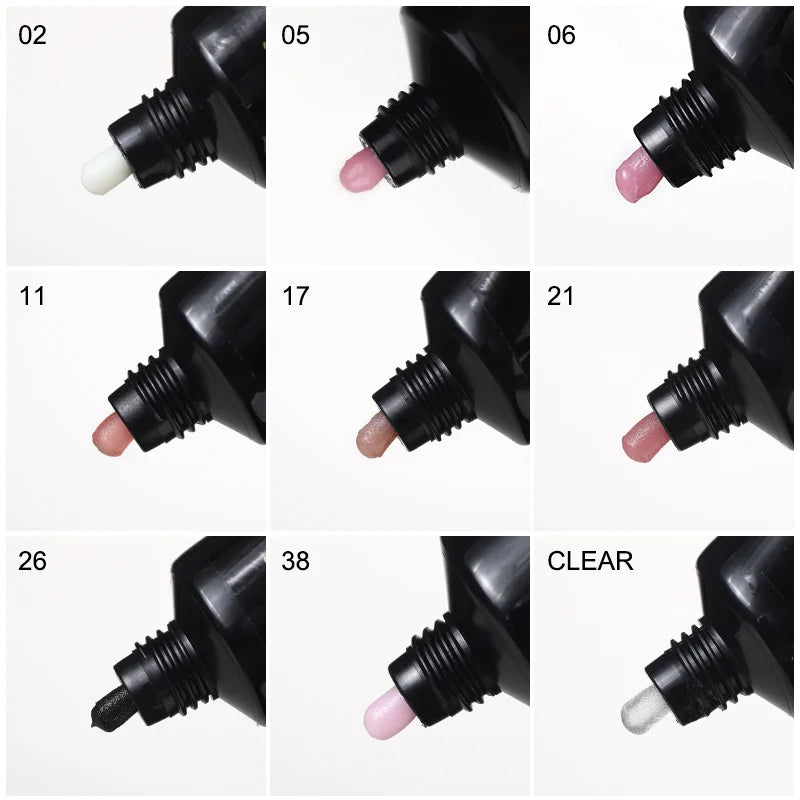 02

05

06

11

17

21

26

38

CLEAR