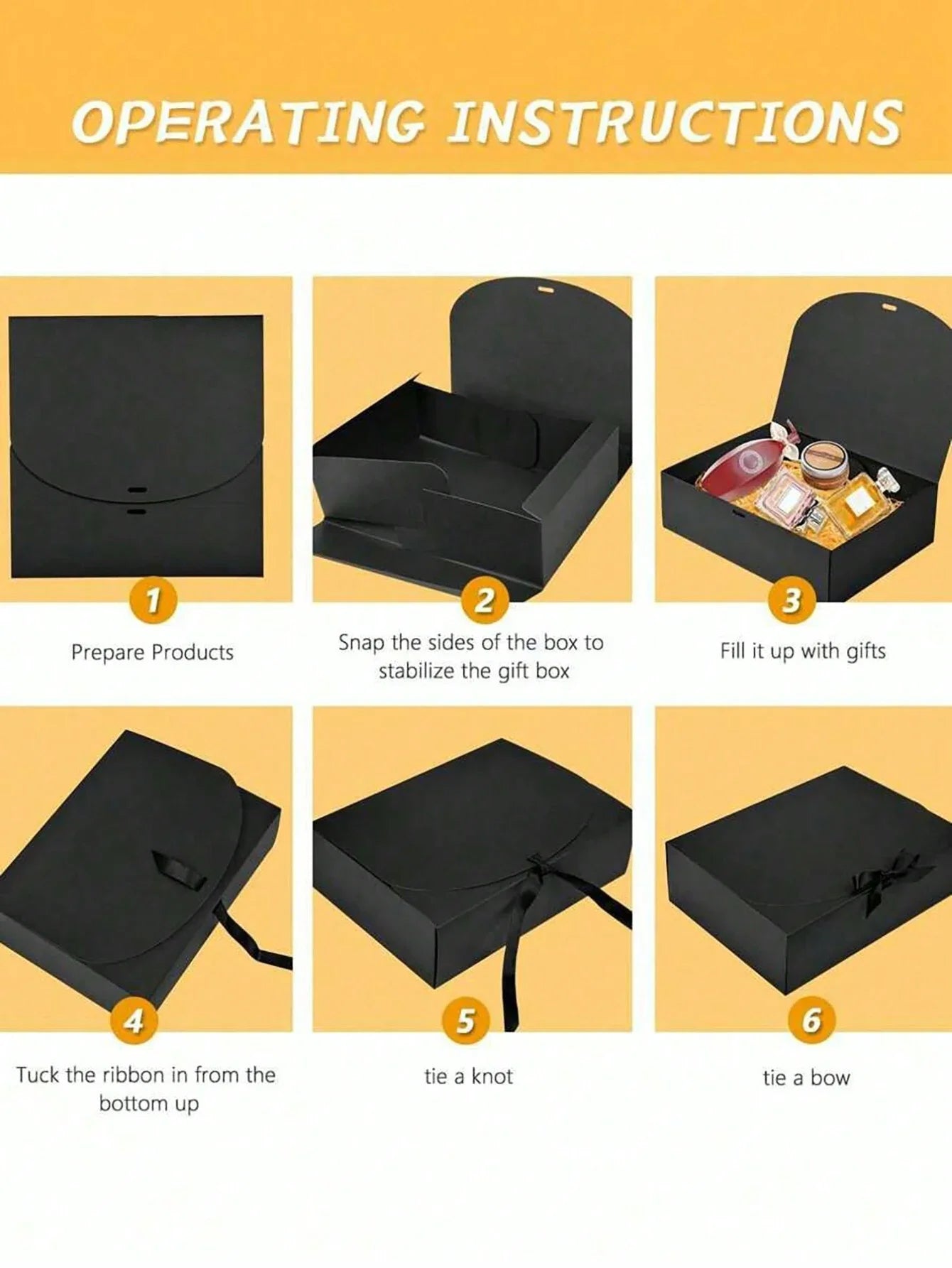 OPERATING INSTRUCTIONS

1
Prepare Products

2
Snap the sides of the box to stabilize the gift box

3
Fill it up with gifts

4
Tuck the ribbon in from the bottom up

5
tie a knot

6
tie a bow