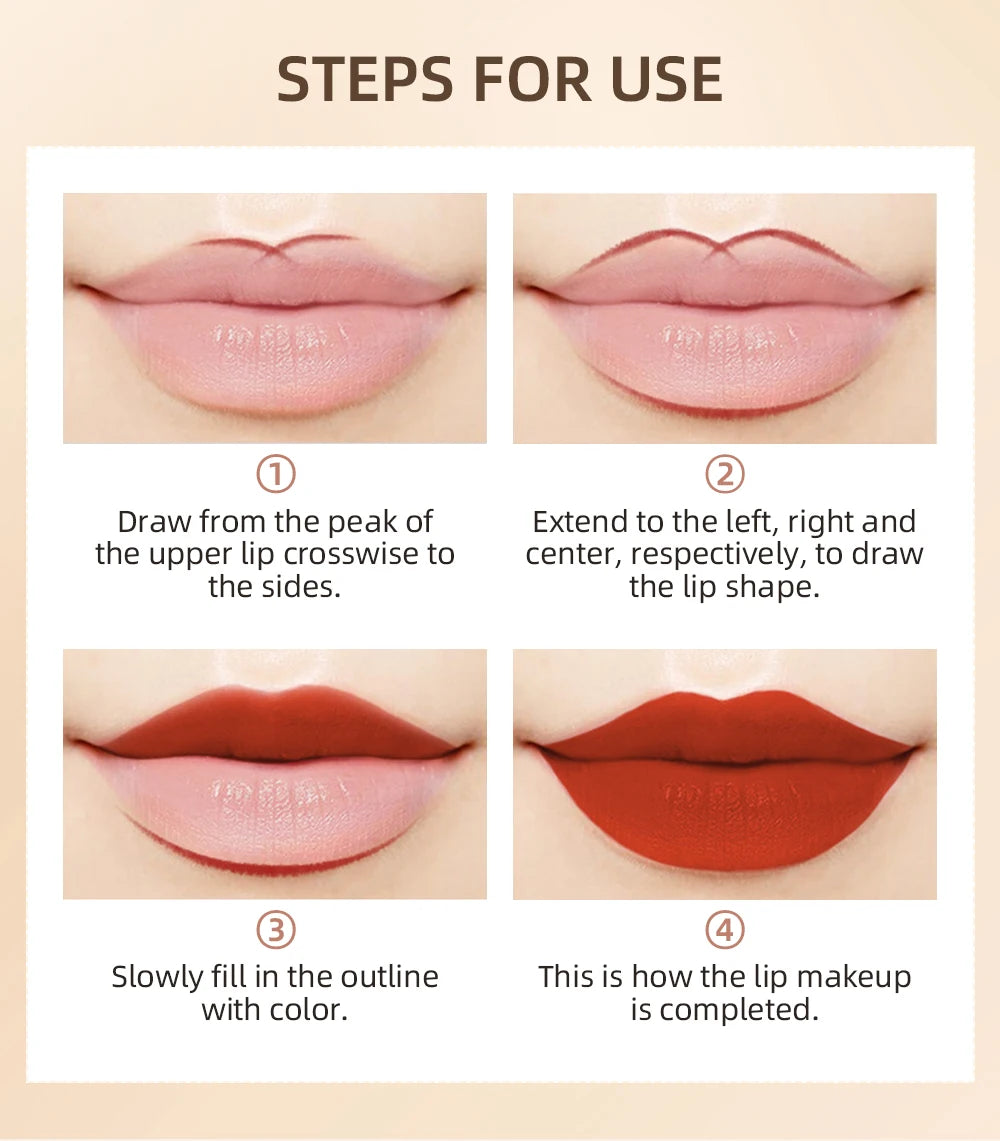 STEPS FOR USE

①
Draw from the peak of the upper lip crosswise to the sides.

②
Extend to the left, right and center, respectively, to draw the lip shape.

③
Slowly fill in the outline with color.

④
This is how the lip makeup is completed.