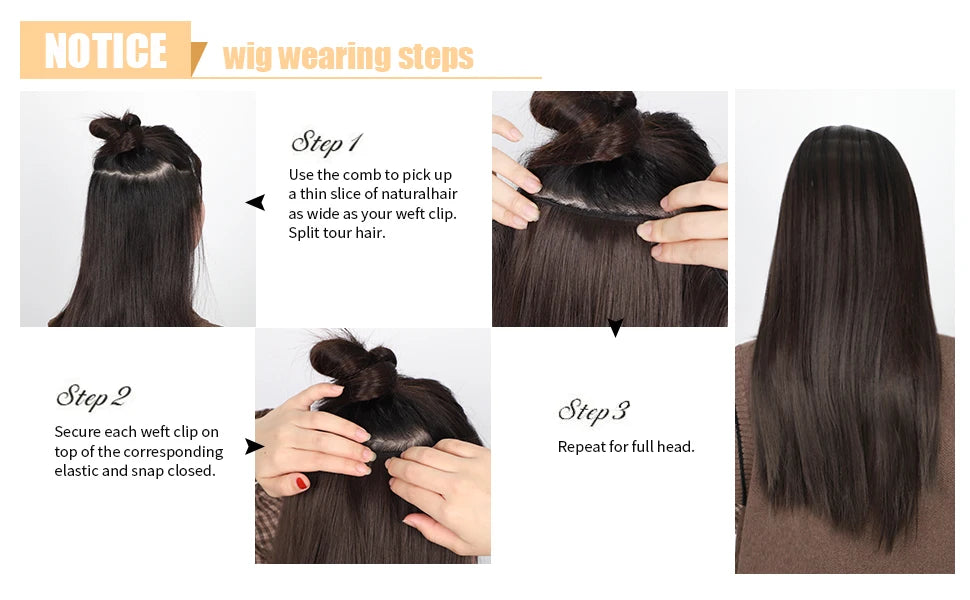 NOTICE wig wearing steps

Step 1
Use the comb to pick up a thin slice of naturalhair as wide as your weft clip. Split tour hair.

Step 2
Secure each weft clip on top of the corresponding elastic and snap closed.

Step 3
Repeat for full head.